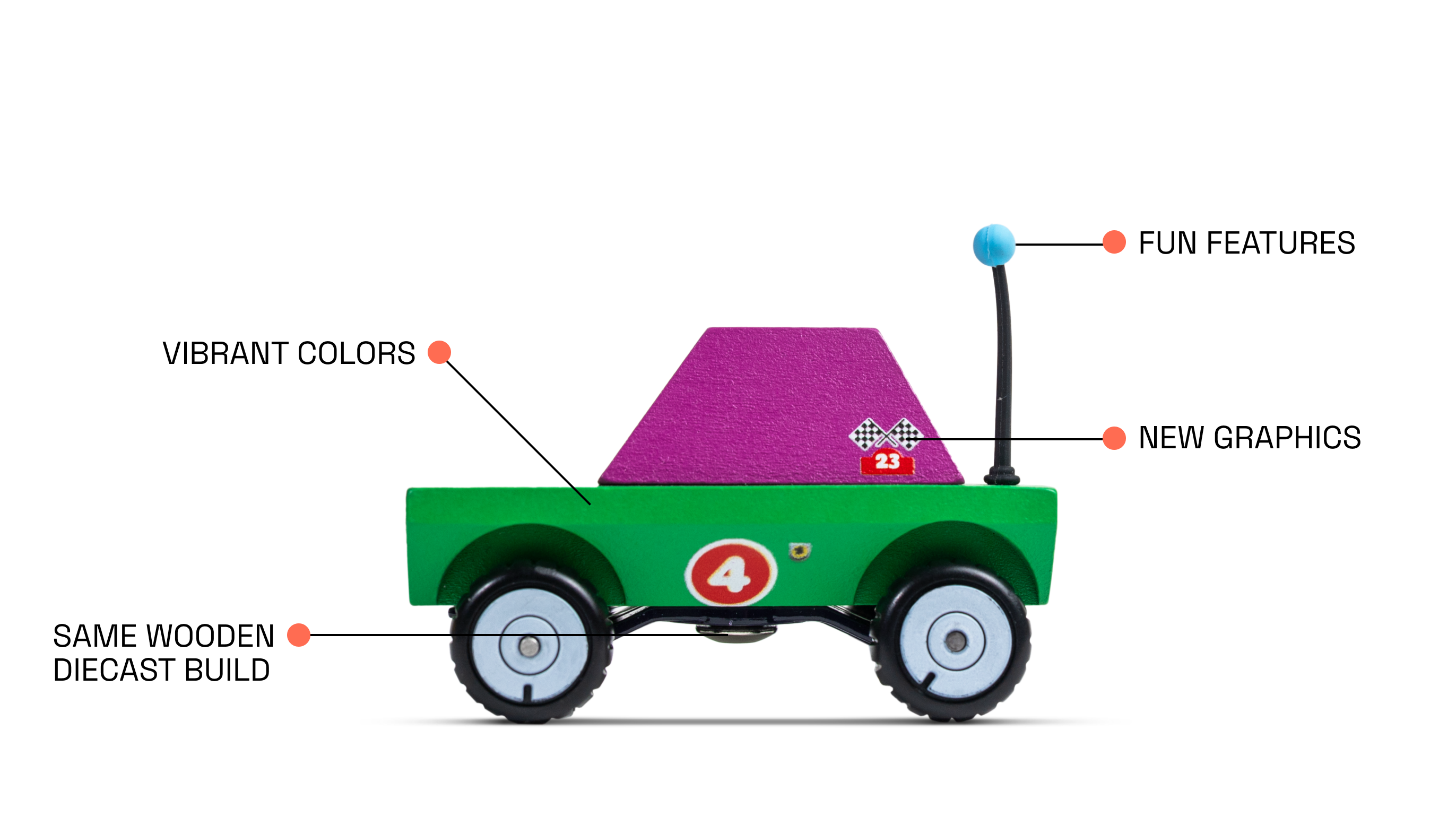 FUN FEATURES

VIBRANT COLORS

NEW GRAPHICS

23

4

SAME WOODEN DIECAST BUILD