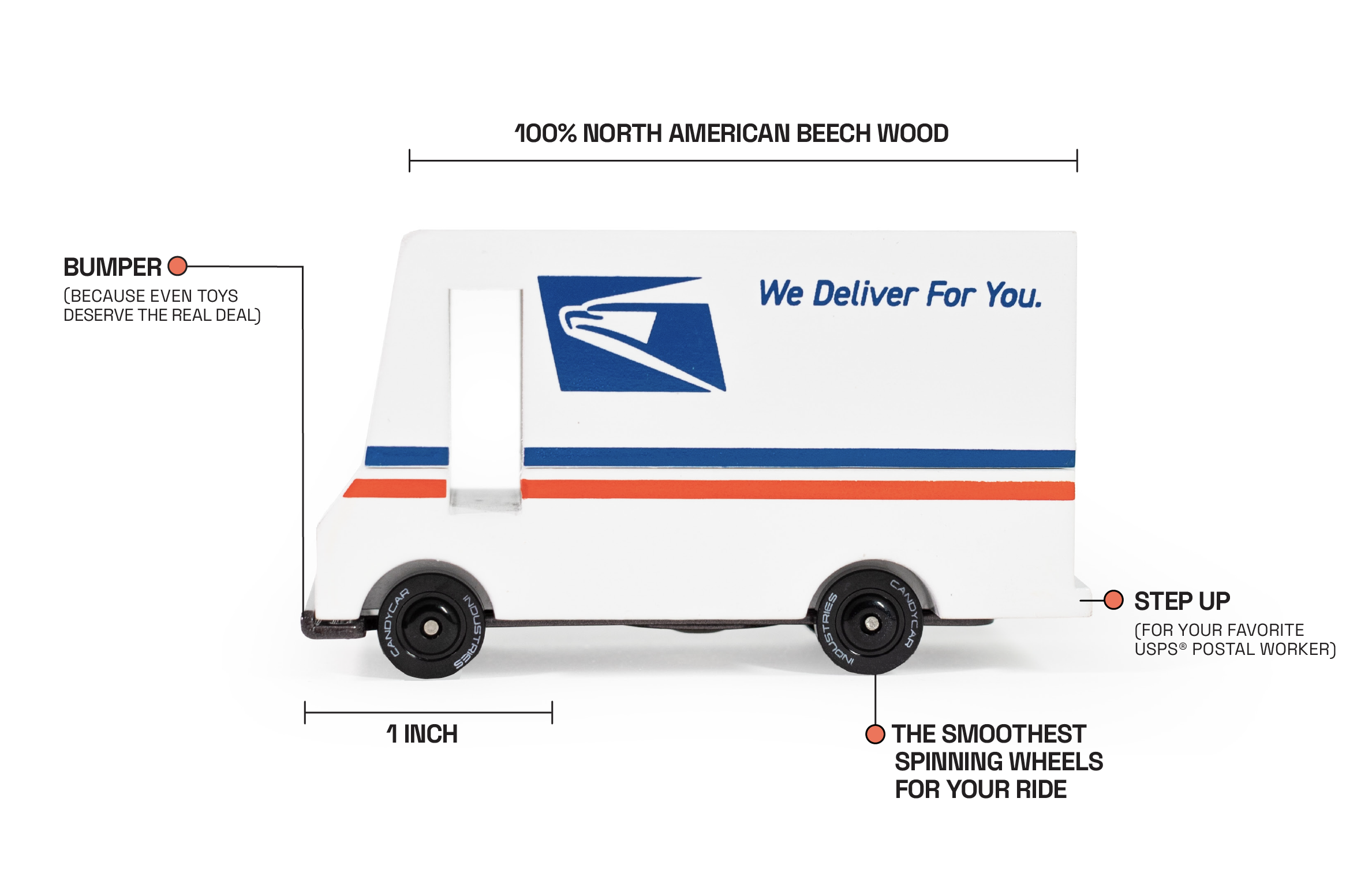 100% NORTH AMERICAN BEECH WOOD

BUMPER
(BECAUSE EVEN TOYS DESERVE THE REAL DEAL)

We Deliver For You.

CANDYCAR INDUSTRIES

CANDYCAR INDUSTRIES

STEP UP
(FOR YOUR FAVORITE USPS® POSTAL WORKER)

1 INCH

THE SMOOTHEST SPINNING WHEELS FOR YOUR RIDE